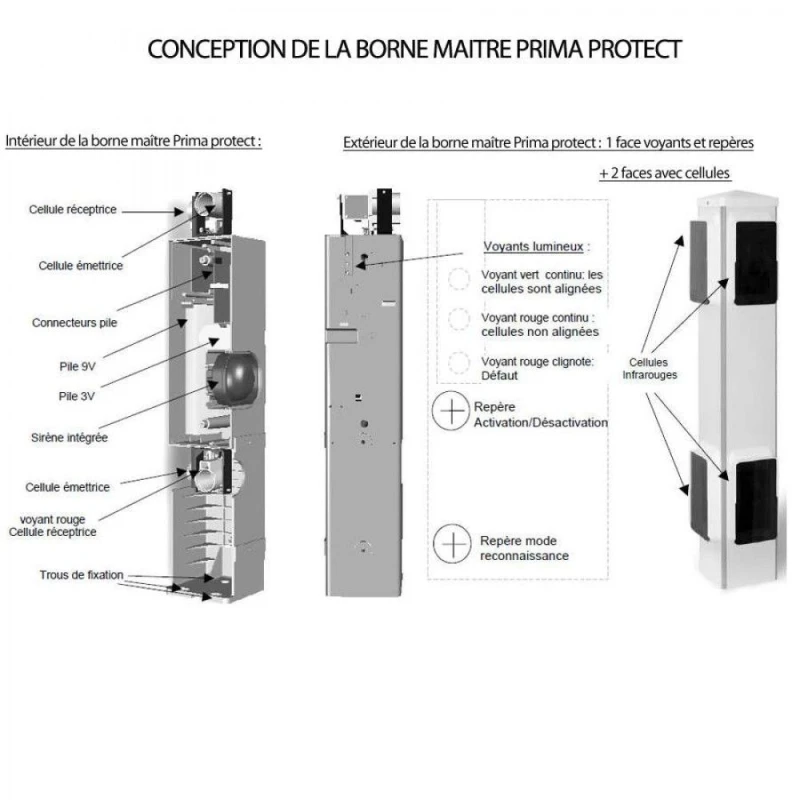 CONCEPTION DE LA BORNE MAITRE PRIMA PROTECT

Intérieur de la borne maître Prima protect :

Cellule réceptrice

Cellule émettrice

Connecteurs pile

Pile 9V

Pile 3V

Sirène intégrée

Cellule émettrice

voyant rouge
Cellule réceptrice

Trous de fixation

Extérieur de la borne maître Prima protect : 1 face voyants et repères

+ 2 faces avec cellules

Voyants lumineux :

Voyant vert continu: les cellules sont alignées

Voyant rouge continu : cellules non alignées

Voyant rouge clignote: Défaut

Repère Activation/Désactivation

Repère mode reconnaissance

Cellules Infrarouges