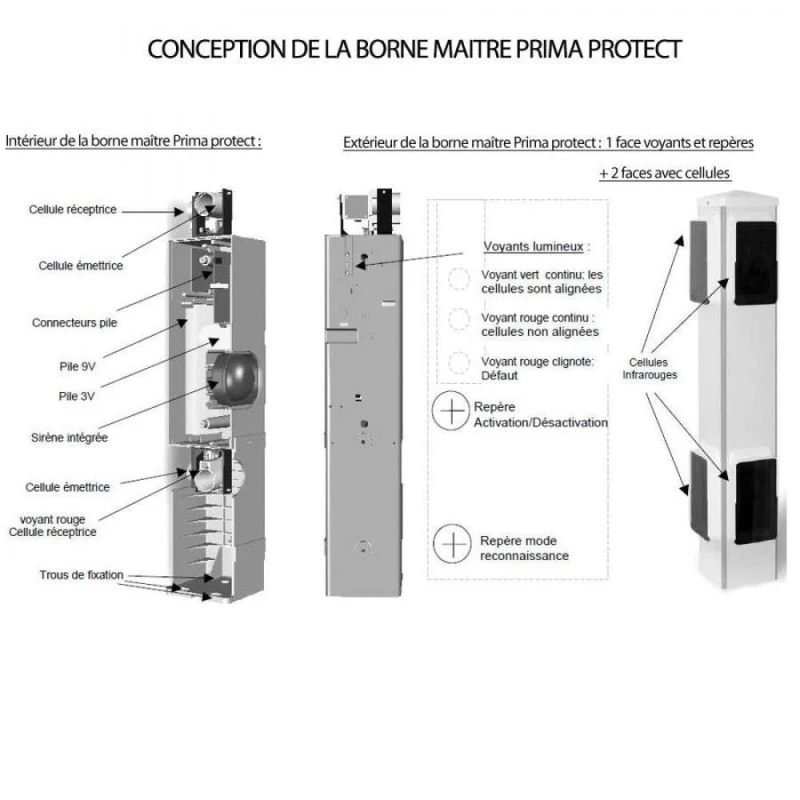 CONCEPTION DE LA BORNE MAITRE PRIMA PROTECT

Intérieur de la borne maître Prima protect :

Cellule réceptrice

Cellule émettrice

Connecteurs pile

Pile 9V

Pile 3V

Sirène intégrée

Cellule émettrice

voyant rouge
Cellule réceptrice

Trous de fixation

Extérieur de la borne maître Prima protect : 1 face voyants et repères

+ 2 faces avec cellules

Voyants lumineux :

Voyant vert continu: les cellules sont alignées

Voyant rouge continu : cellules non alignées

Voyant rouge clignote: Défaut

Repère Activation/Désactivation

Repère mode reconnaissance

Cellules Infrarouges