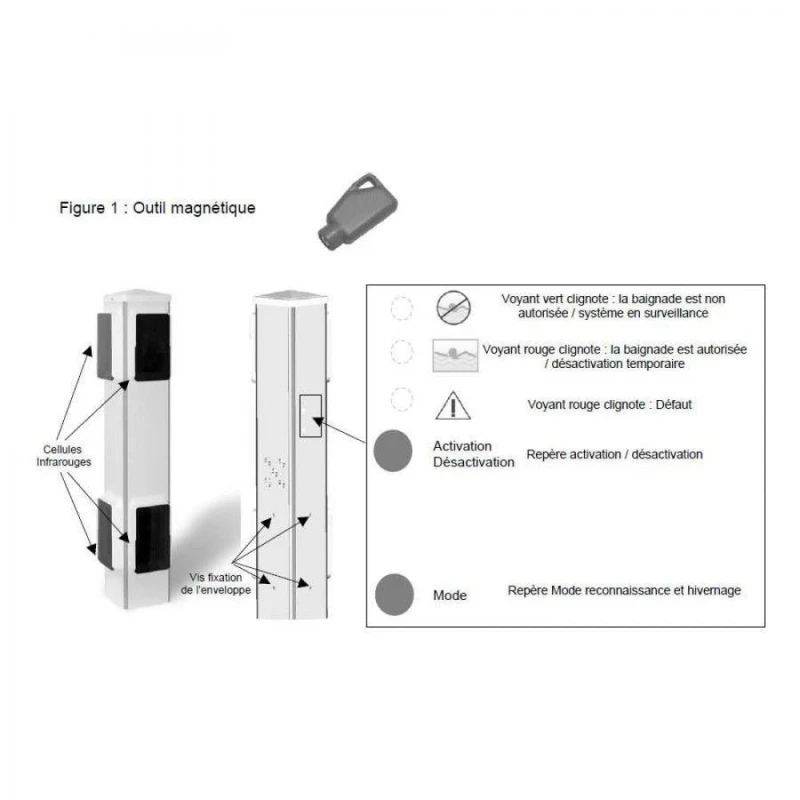 Figure 1 : Outil magnétique

Cellules Infrarouges

Vis fixation de l'enveloppe

Voyant vert clignote : la baignade est non autorisée / système en surveillance

Voyant rouge clignote : la baignade est autorisée / désactivation temporaire

Voyant rouge clignote : Défaut

Activation Désactivation

Repère activation / désactivation

Mode

Repère Mode reconnaissance et hivernage