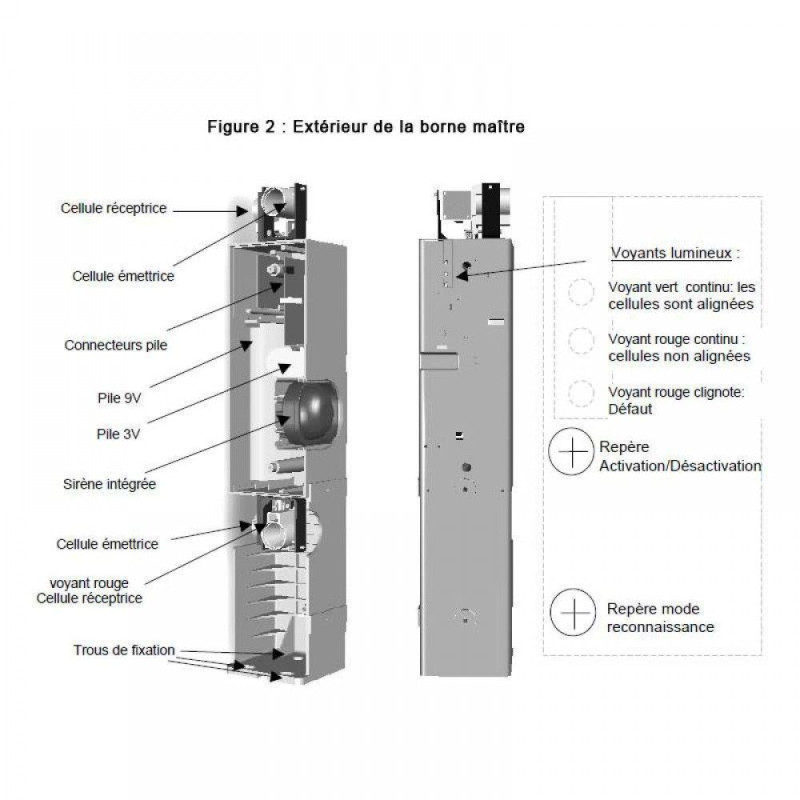 Figure 2 : Extérieur de la borne maître

Cellule réceptrice

Cellule émettrice

Connecteurs pile

Pile 9V

Pile 3V

Sirène intégrée

Cellule émettrice

voyant rouge
Cellule réceptrice

Trous de fixation

Voyants lumineux :

Voyant vert continu: les cellules sont alignées

Voyant rouge continu : cellules non alignées

Voyant rouge clignote: Défaut

Repère Activation/Désactivation

Repère mode reconnaissance